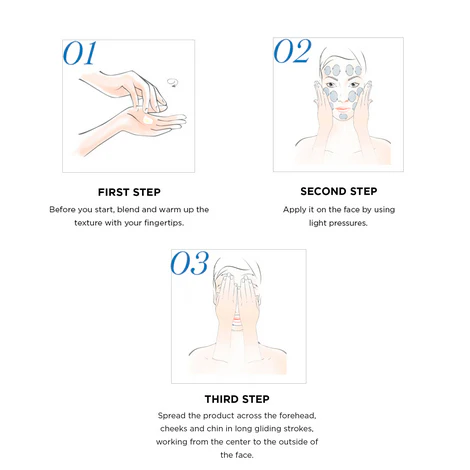 01

FIRST STEP

Before you start, blend and warm up the texture with your fingertips.

02

SECOND STEP

Apply it on the face by using light pressures.

03

THIRD STEP

Spread the product across the forehead, cheeks and chin in long gliding strokes, working from the center to the outside of the face.